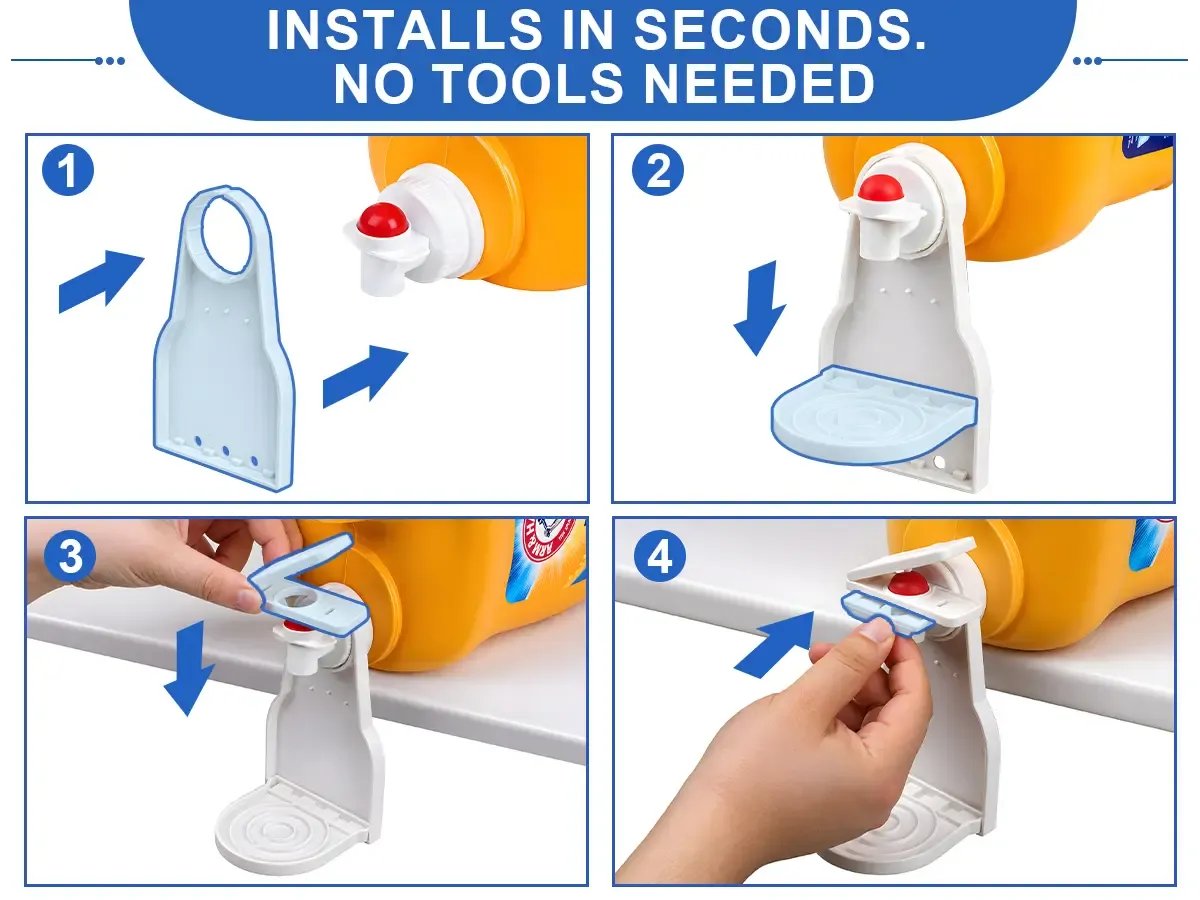 INSTALLS IN SECONDS.
NO TOOLS NEEDED

1

2

3

4