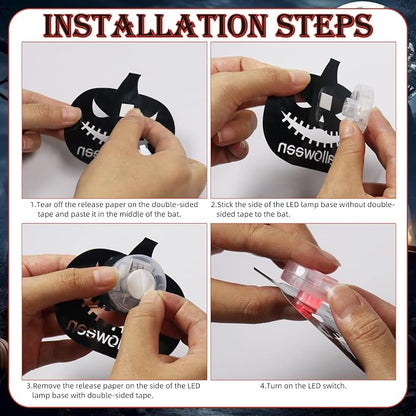 INSTALLATION STEPS

1.Tear off the release paper on the double-sided tape and paste it in the middle of the bat.

2.Stick the side of the LED lamp base without double-sided tape to the bat.

3.Remove the release paper on the side of the LED lamp base with double-sided tape.

4.Turn on the LED switch.